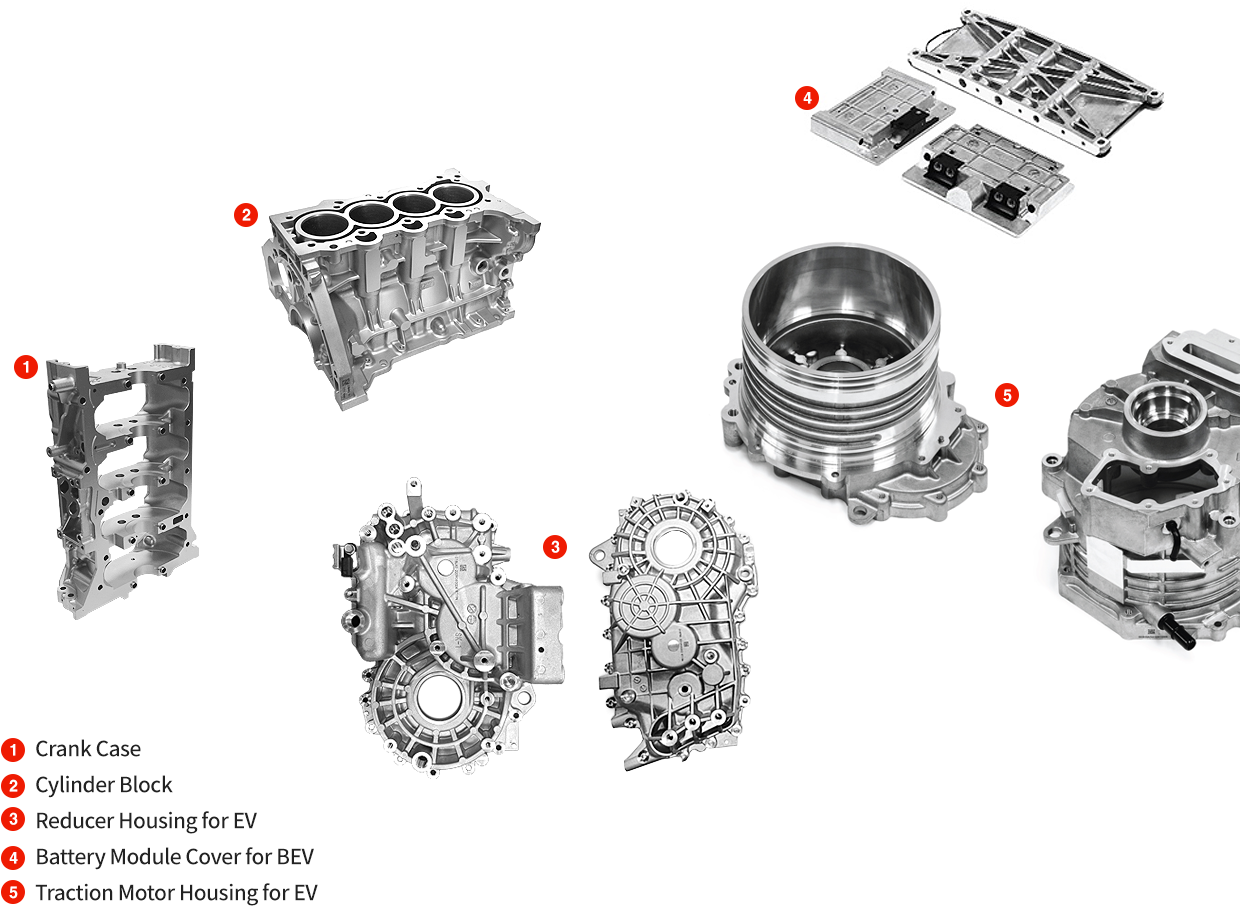 4

2

1

5

3

1 Crank Case
2 Cylinder Block
3 Reducer Housing for EV
4 Battery Module Cover for BEV
5 Traction Motor Housing for EV